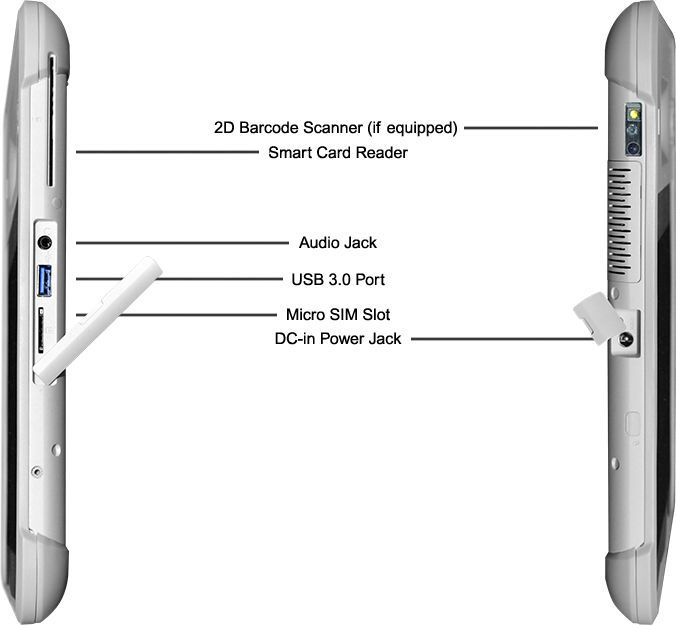 2D Barcode Scanner (if equipped)
Smart Card Reader
Audio Jack
USB 3.0 Port
Micro SIM Slot
DC-in Power Jack